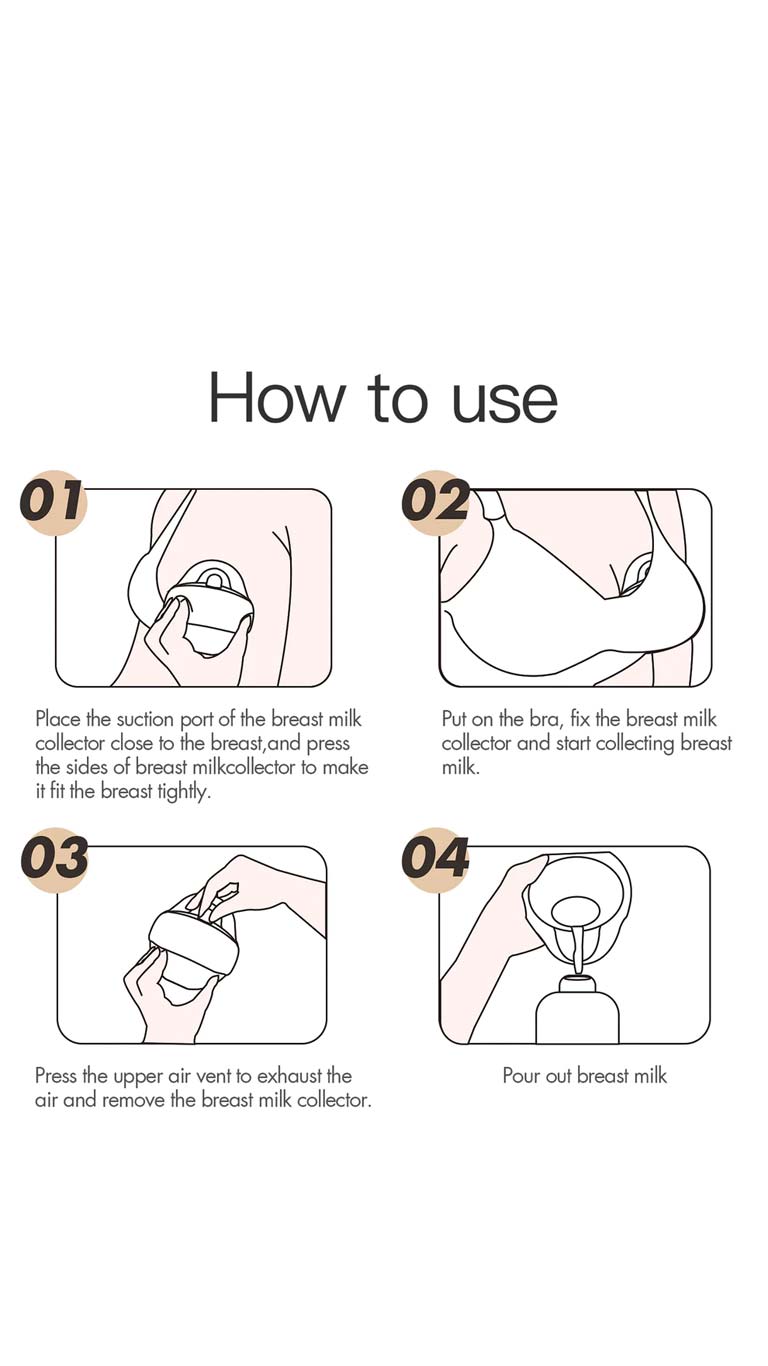 How to use

01

Place the suction port of the breast milk collector close to the breast,and press the sides of breast milkcollector to make it fit the breast tightly.

02

Put on the bra, fix the breast milk collector and start collecting breast milk.

03

Press the upper air vent to exhaust the air and remove the breast milk collector.

04

Pour out breast milk