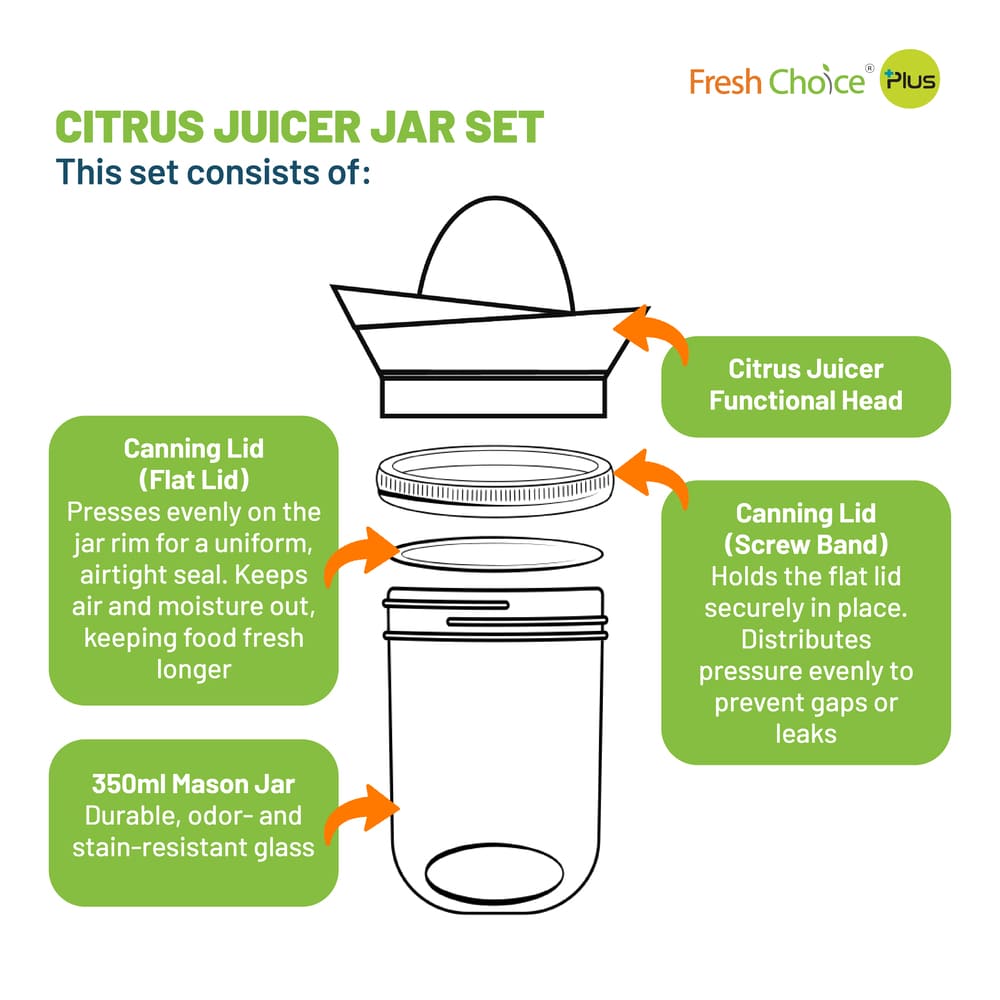 Fresh Choice® Plus

CITRUS JUICER JAR SET
This set consists of:

Citrus Juicer Functional Head

Canning Lid (Flat Lid)
Presses evenly on the jar rim for a uniform, airtight seal. Keeps air and moisture out, keeping food fresh longer

Canning Lid (Screw Band)
Holds the flat lid securely in place. Distributes pressure evenly to prevent gaps or leaks

350ml Mason Jar
Durable, odor- and stain-resistant glass