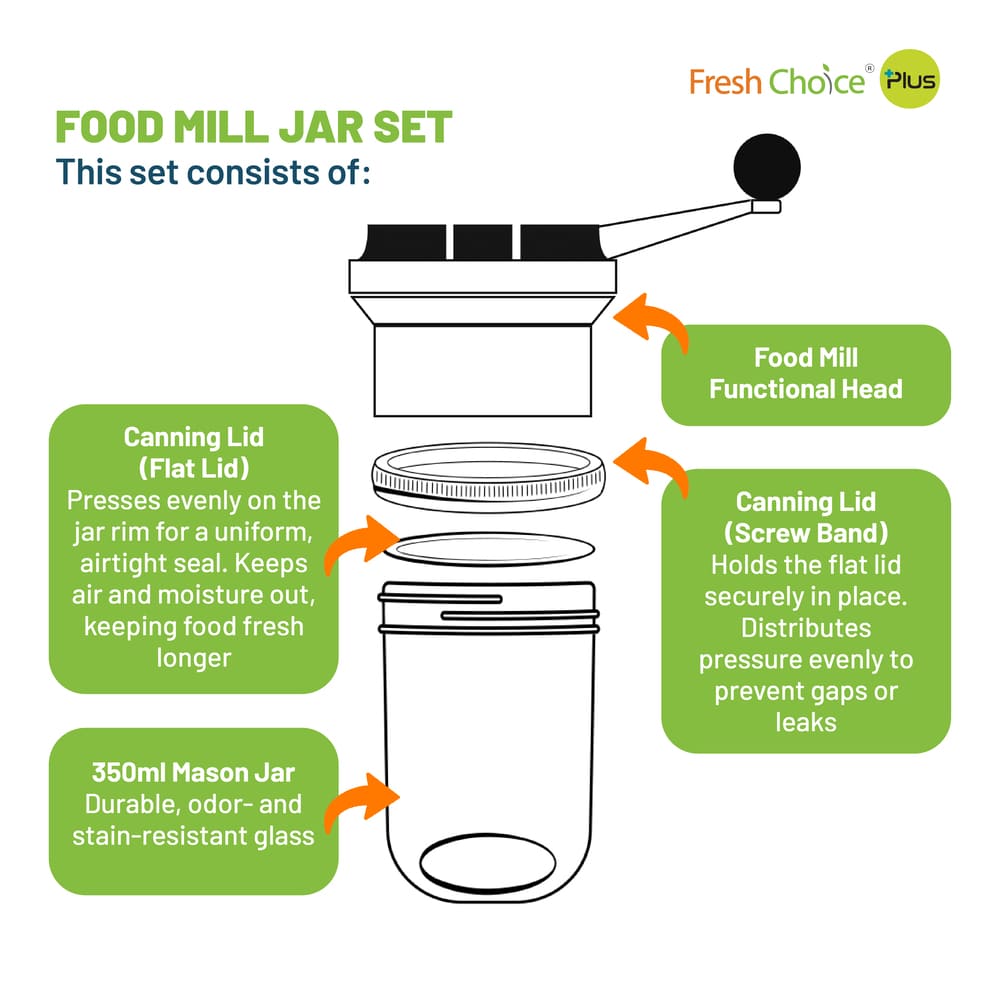 Fresh Choice® Plus

FOOD MILL JAR SET
This set consists of:

Food Mill Functional Head

Canning Lid (Flat Lid)
Presses evenly on the jar rim for a uniform, airtight seal. Keeps air and moisture out, keeping food fresh longer

Canning Lid (Screw Band)
Holds the flat lid securely in place. Distributes pressure evenly to prevent gaps or leaks

350ml Mason Jar
Durable, odor- and stain-resistant glass