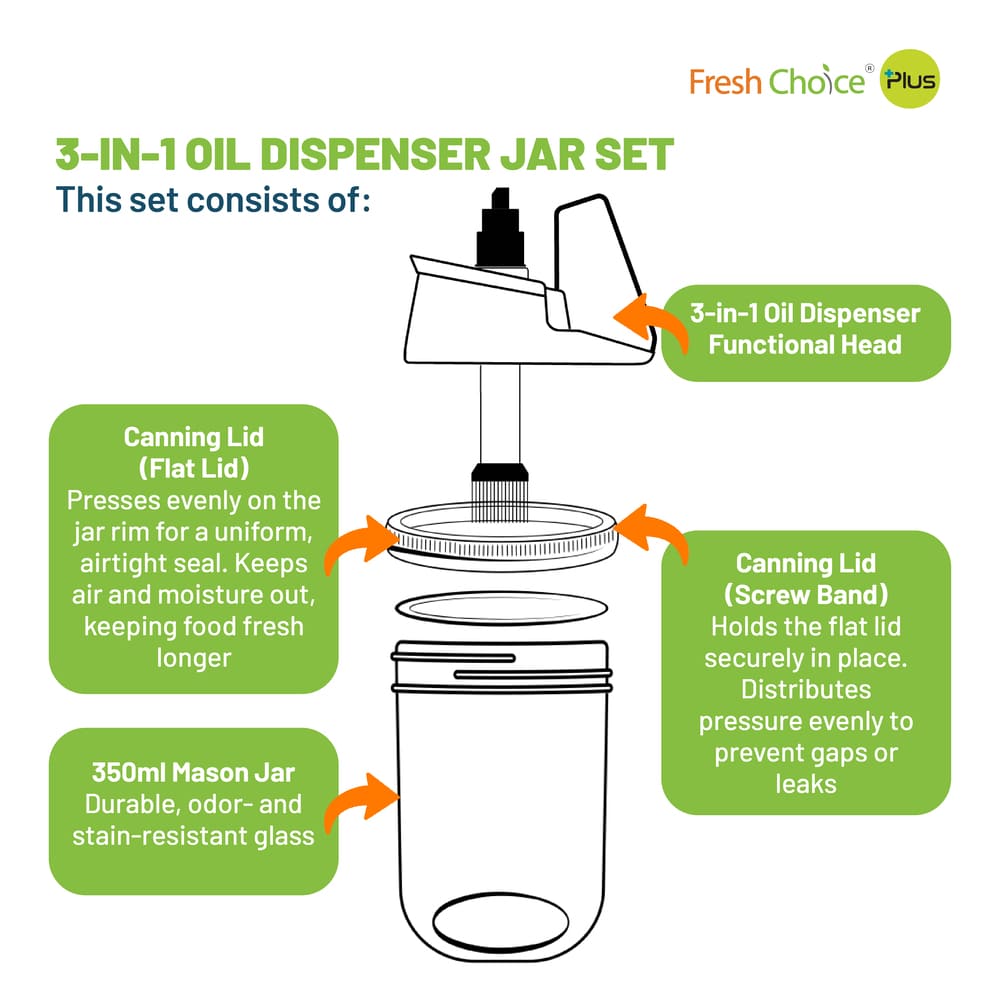 Fresh Choice® Plus

3-IN-1 OIL DISPENSER JAR SET
This set consists of:

3-in-1 Oil Dispenser Functional Head

Canning Lid
(Flat Lid)
Presses evenly on the jar rim for a uniform, airtight seal. Keeps air and moisture out, keeping food fresh longer

Canning Lid
(Screw Band)
Holds the flat lid securely in place. Distributes pressure evenly to prevent gaps or leaks

350ml Mason Jar
Durable, odor- and stain-resistant glass