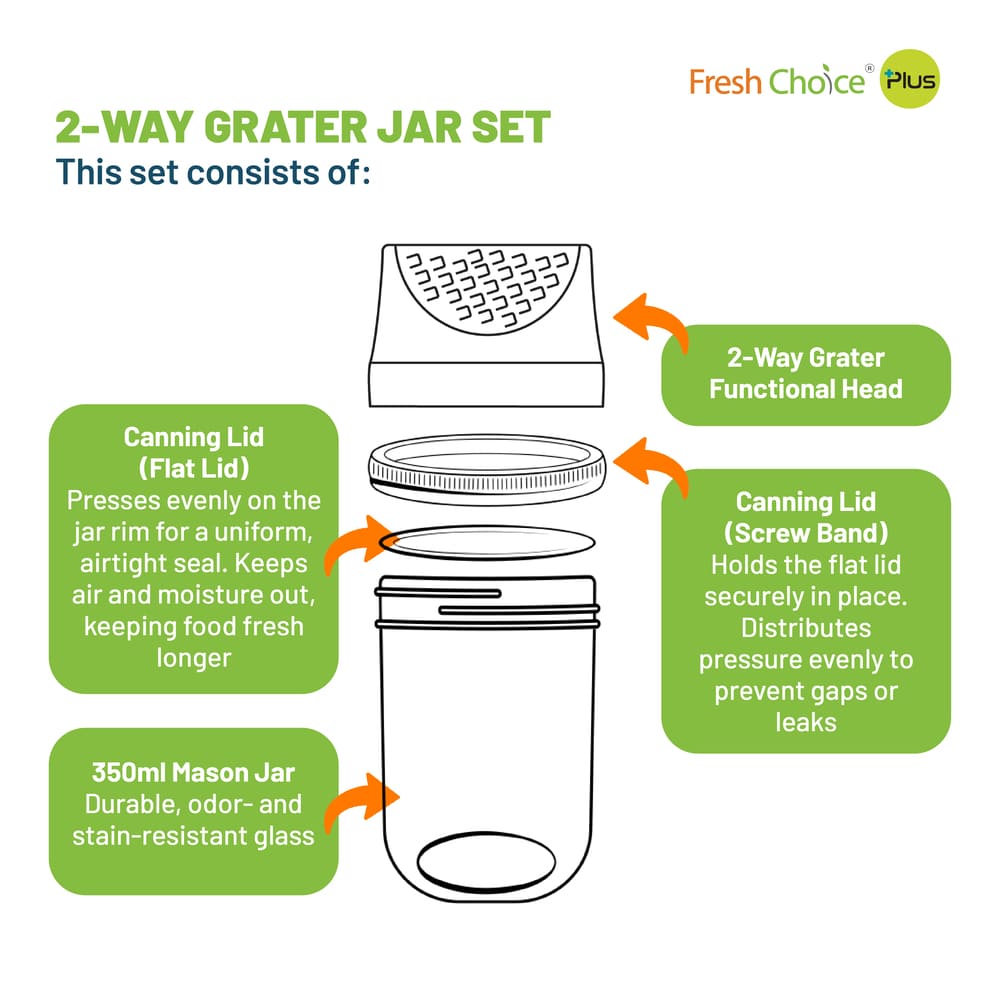 Fresh Choice® Plus

2-WAY GRATER JAR SET
This set consists of:

2-Way Grater Functional Head

Canning Lid (Flat Lid)
Presses evenly on the jar rim for a uniform, airtight seal. Keeps air and moisture out, keeping food fresh longer

Canning Lid (Screw Band)
Holds the flat lid securely in place. Distributes pressure evenly to prevent gaps or leaks

350ml Mason Jar
Durable, odor- and stain-resistant glass