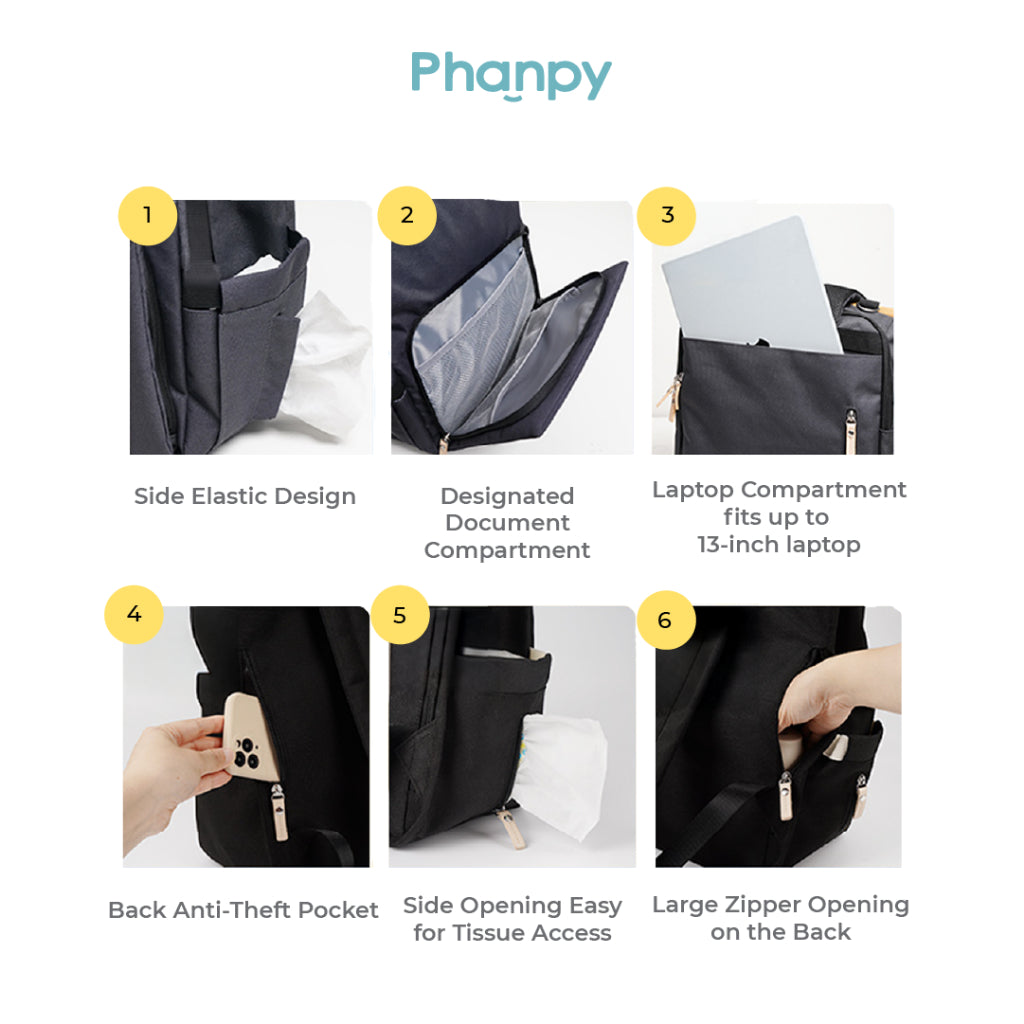 Phanpy

1

Side Elastic Design

2

Designated Document Compartment

3

Laptop Compartment fits up to 13-inch laptop

4

Back Anti-Theft Pocket

5

Side Opening Easy for Tissue Access

6

Large Zipper Opening on the Back