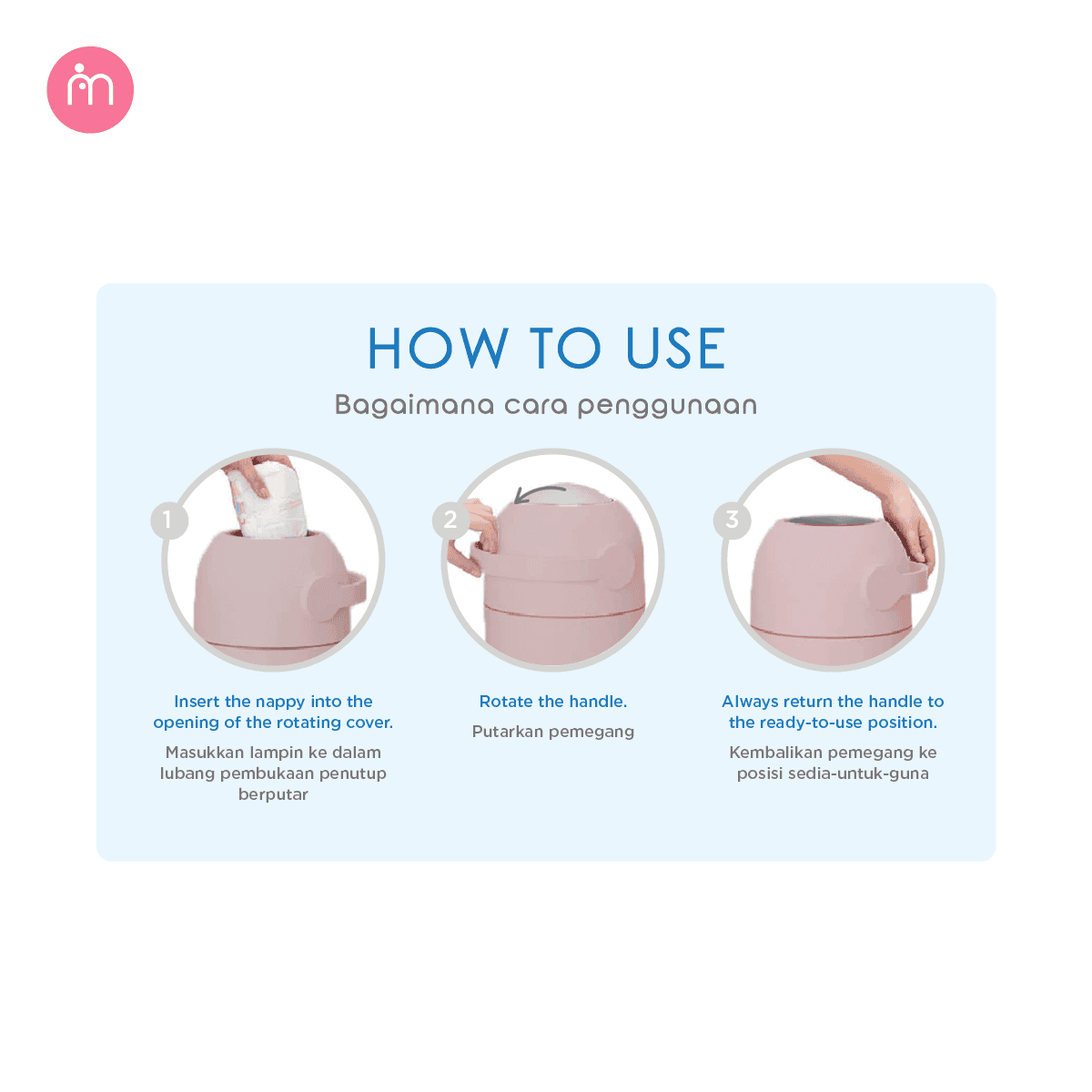 HOW TO USE

Bagaimana cara penggunaan

1

Insert the nappy into the opening of the rotating cover.

Masukkan lampin ke dalam lubang pembukaan penutup berputar

2

Rotate the handle.

Putarkan pemegang

3

Always return the handle to the ready-to-use position.

Kembalikan pemegang ke posisi sedia-untuk-guna